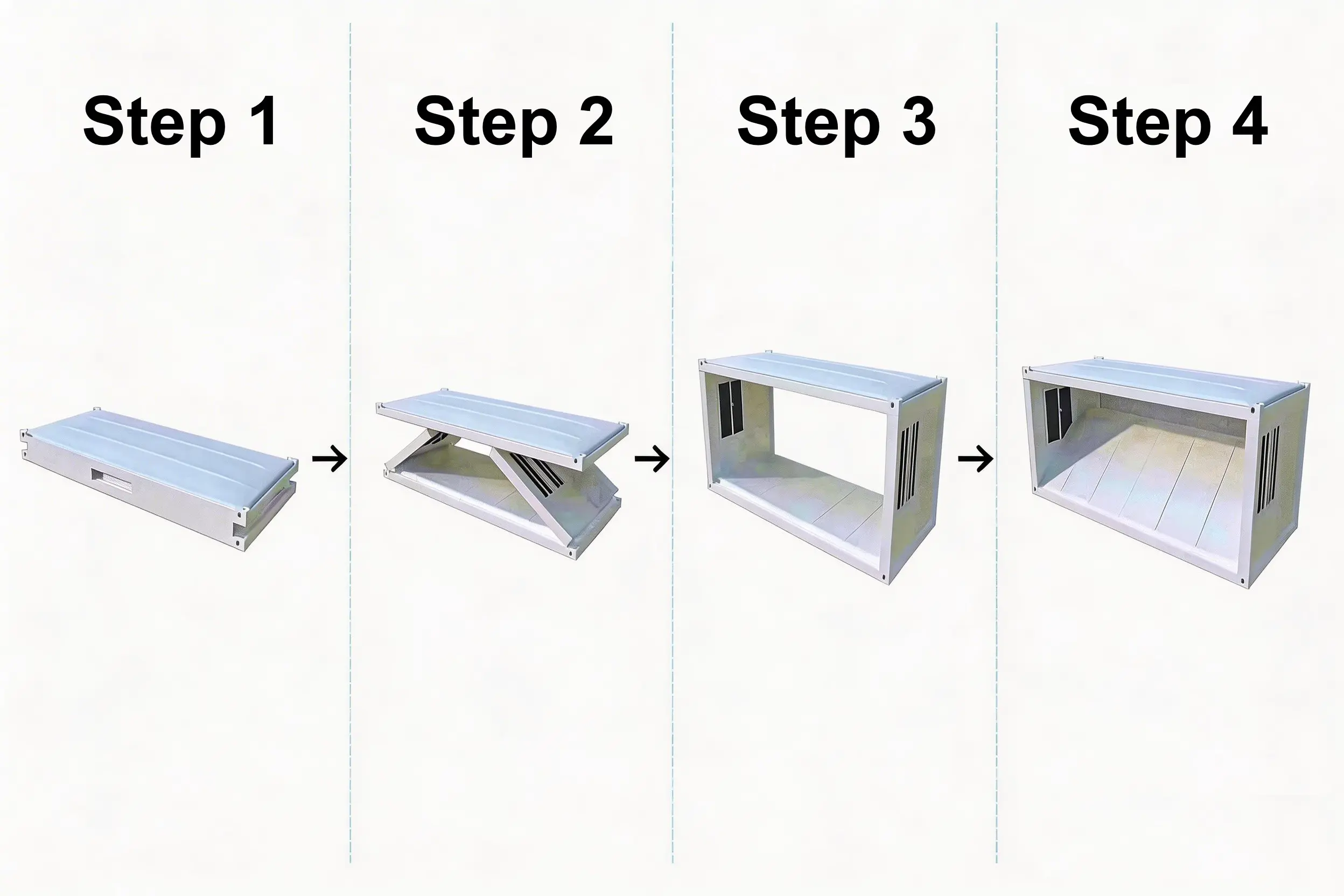 Step 1

Step 2

Step 3

Step 4